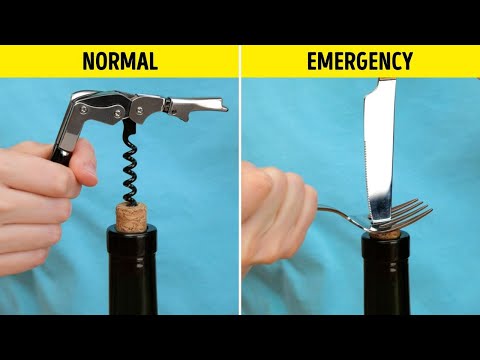 NORMAL

EMERGENCY